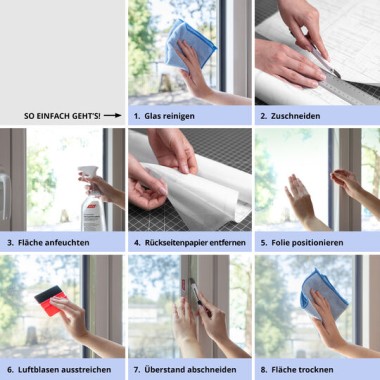 SO EINFACH GEHT'S! →

1. Glas reinigen

2. Zuschneiden

3. Fläche anfeuchten

4. Rückseitenpapier entfernen

5. Folie positionieren

6. Luftblasen ausstreichen

7. Überstand abschneiden

8. Fläche trocknen