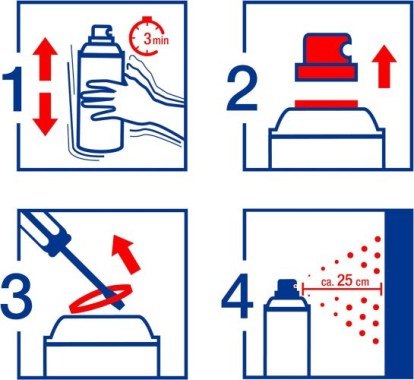 1
3 min
2
3
4
ca. 25 cm