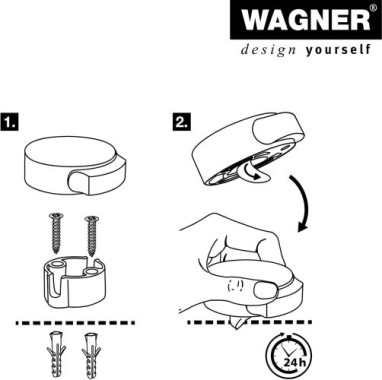 WAGNER®
design yourself

1.

2.

24h