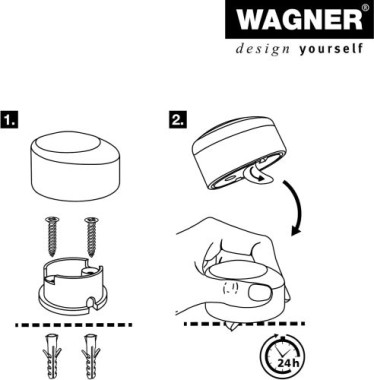 WAGNER®
design yourself

1.

2.

24h