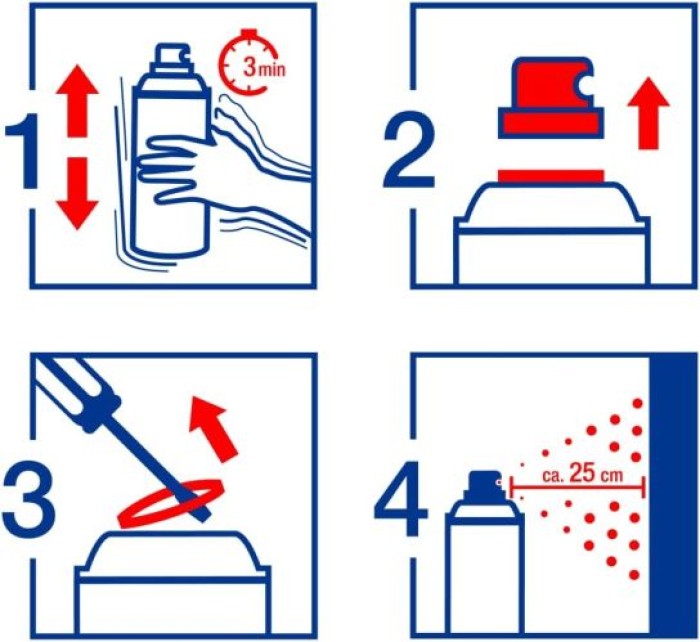 1

3 min

2

3

4

ca. 25 cm