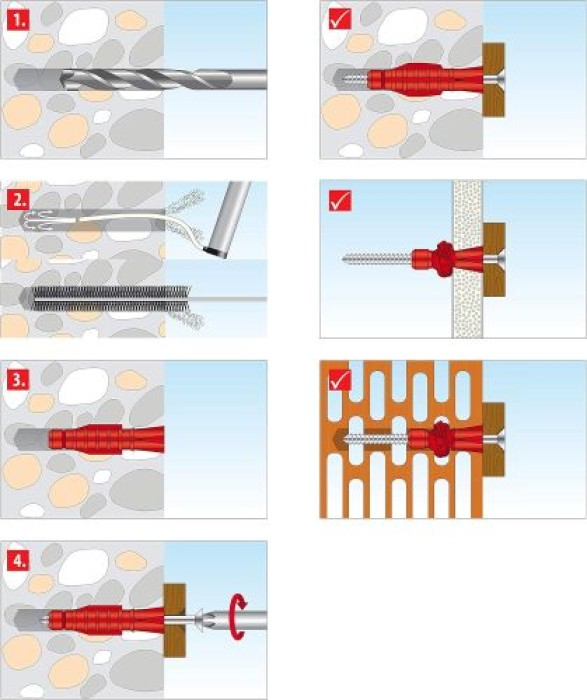 1.

2.

3.

4.