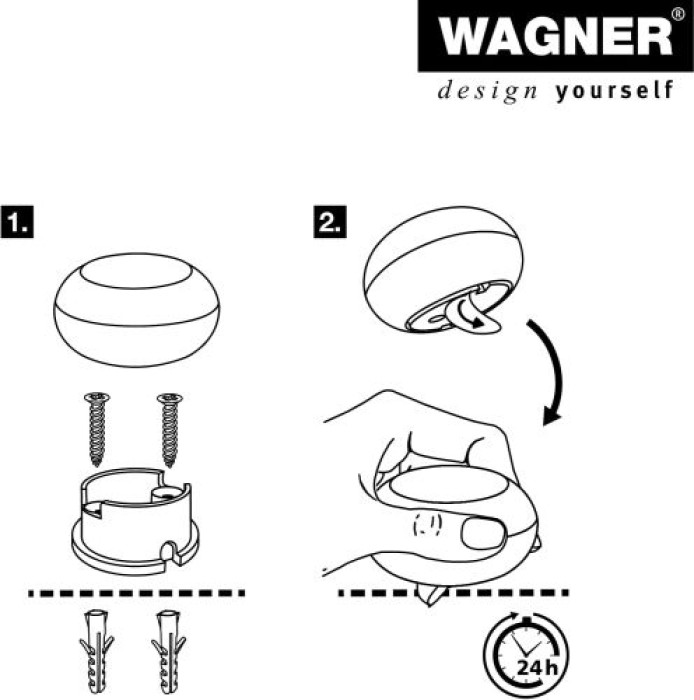 WAGNER®
design yourself

1.

2.

24h