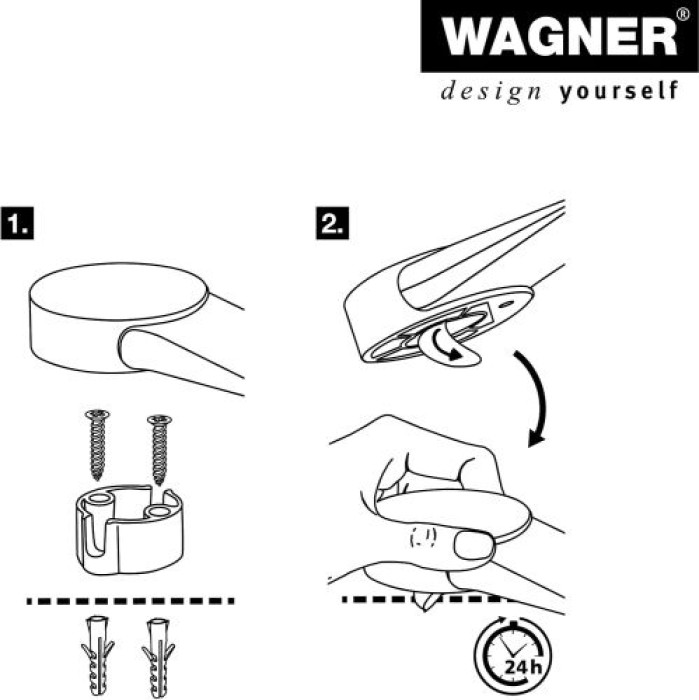 WAGNER®
design yourself

1.

2.

24h