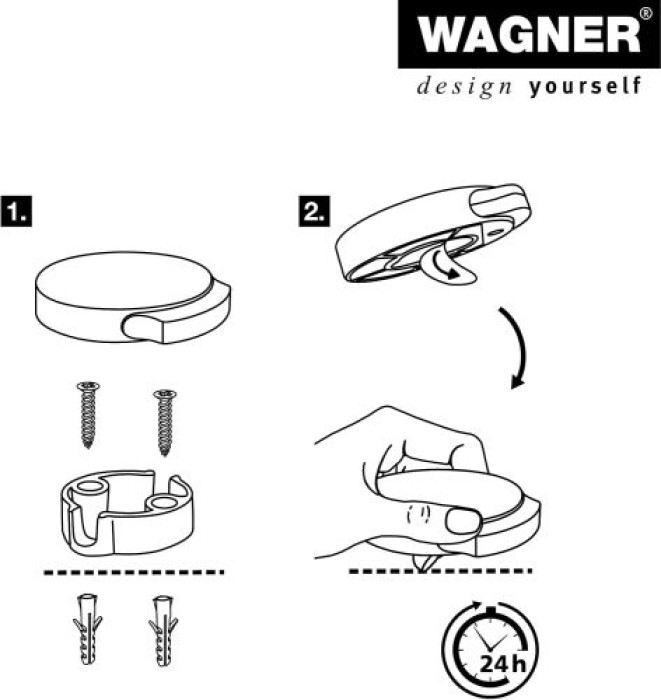 WAGNER®
design yourself

1.

2.

24h