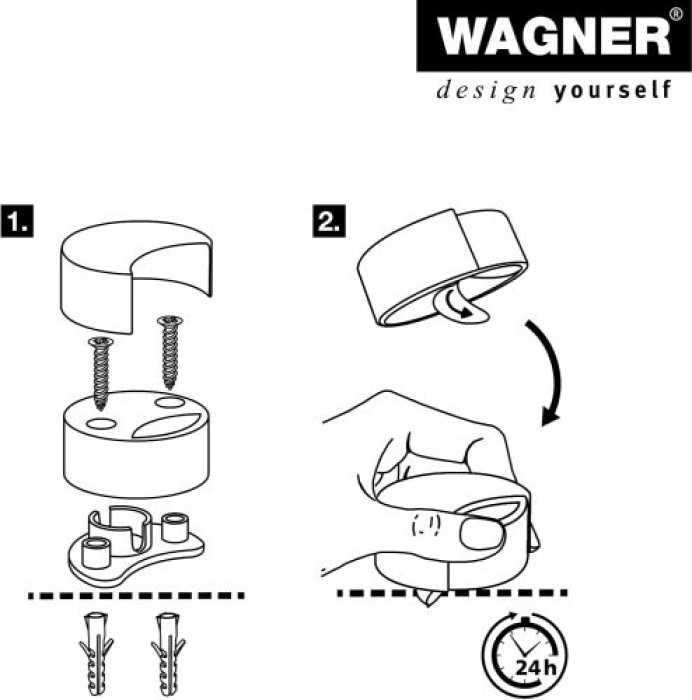 WAGNER®
design yourself

1.

2.

24h