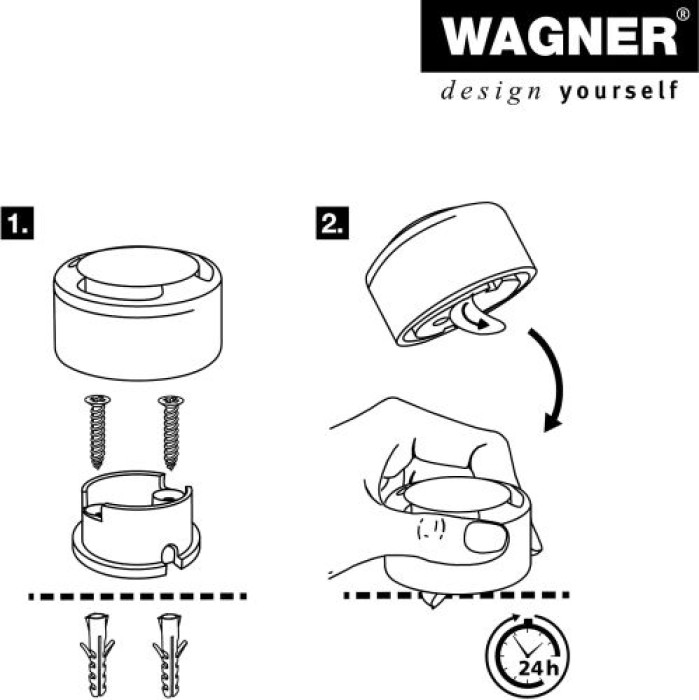 WAGNER®
design yourself

1.

2.

24h